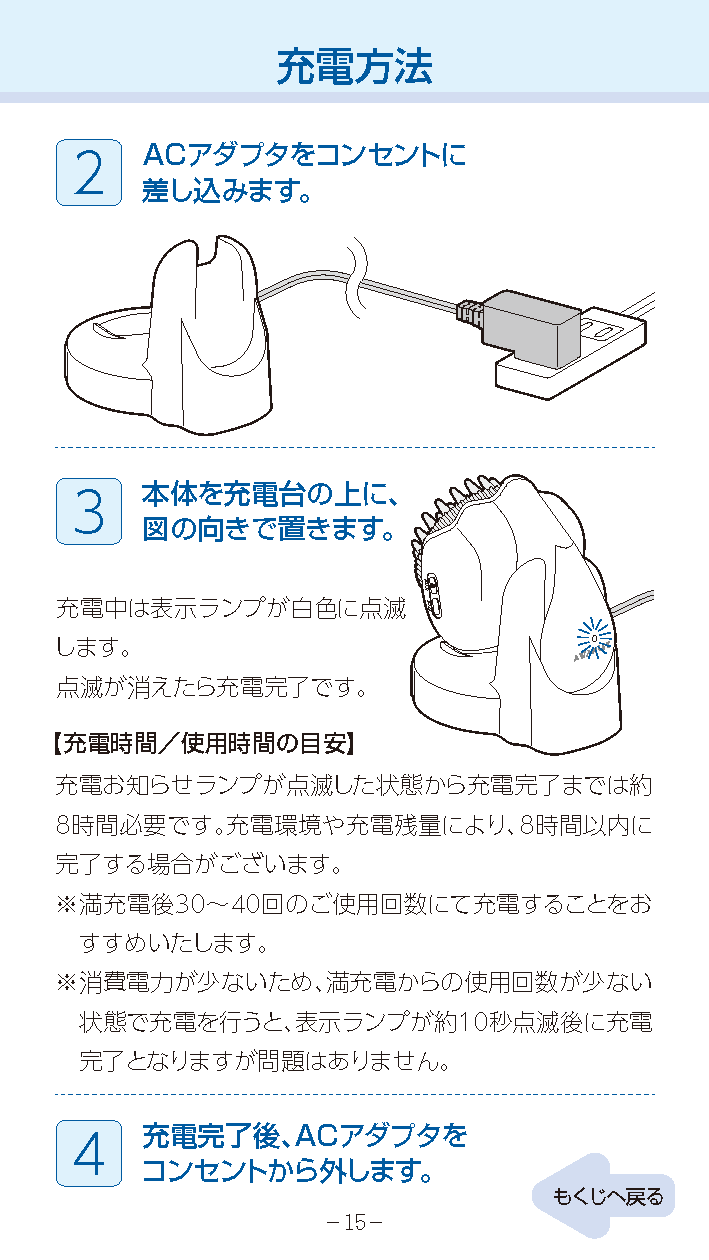 充電方法

2
ACアダプタをコンセントに差し込みます。

3
本体を充電台の上に、図の向きで置きます。

充電中は表示ランプが白色に点滅します。
点滅が消えたら充電完了です。

【充電時間／使用時間の目安】
充電お知らせランプが点滅した状態から充電完了までは約8時間必要です。充電環境や充電残量により、8時間以内に完了する場合がございます。
※満充電後30～40回のご使用回数にて充電することをおすすめいたします。
※消費電力が少ないため、満充電からの使用回数が少ない状態で充電を行うと、表示ランプが約10秒点滅後に充電完了となりますが問題はありません。

4
充電完了後、ACアダプタをコンセントから外します。

もくじへ戻る

－15－