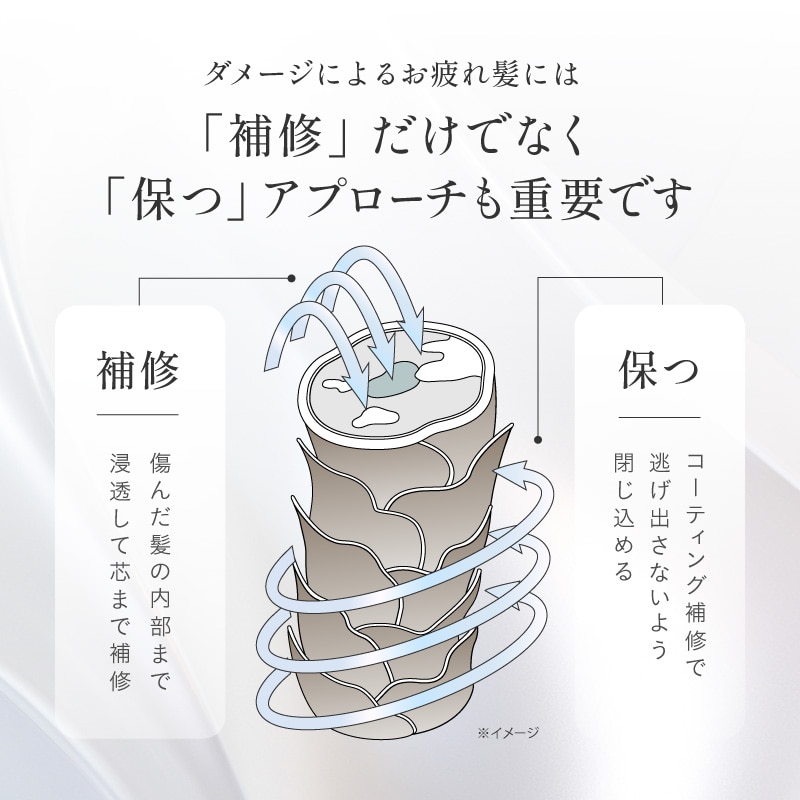 ダメージによるお疲れ髪には
「補修」だけでなく
「保つ」アプローチも重要です

補修

傷んだ髪の内部まで
浸透して芯まで補修

保つ

コーティング補修で
逃げ出さないよう
閉じ込める

※イメージ