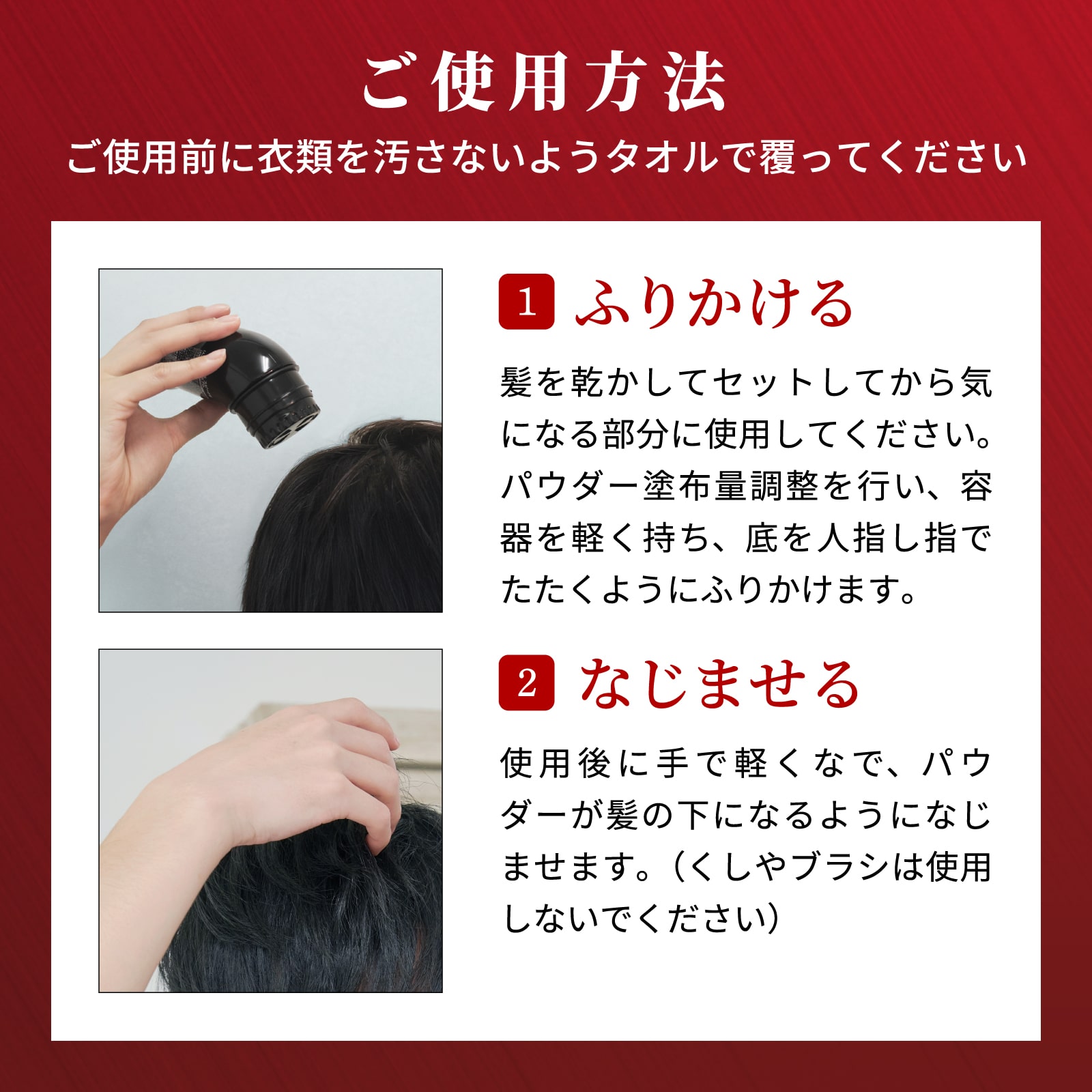 ご使用方法

ご使用前に衣類を汚さないようタオルで覆ってください

1 ふりかける

髪を乾かしてセットしてから気になる部分に使用してください。パウダー塗布量調整を行い、容器を軽く持ち、底を人指し指でたたくようにふりかけます。

2 なじませる

使用後に手で軽くなで、パウダーが髪の下になるようになじませます。（くしやブラシは使用しないでください）