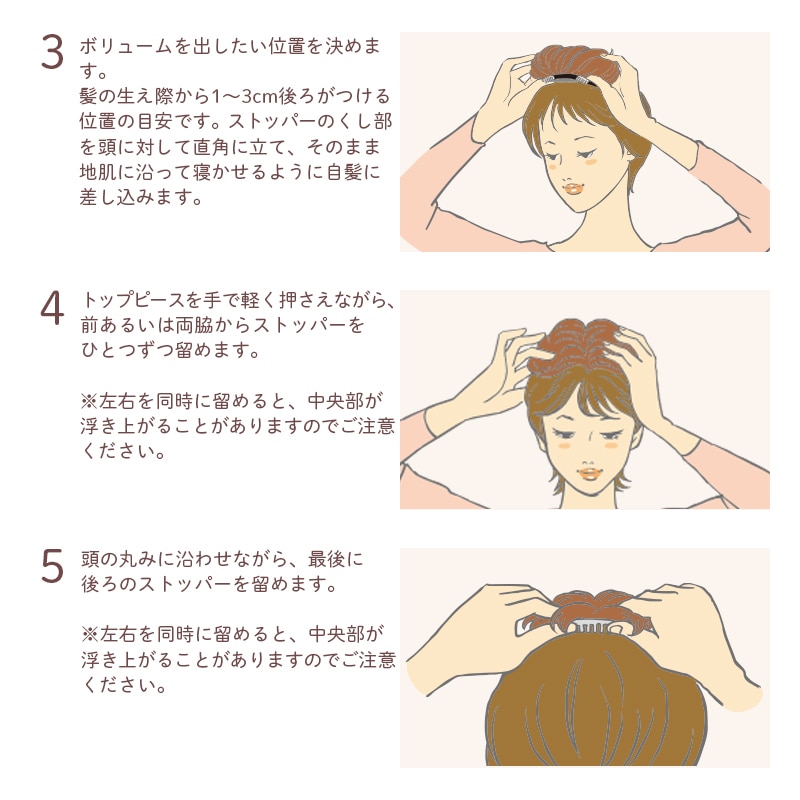 3
ボリュームを出したい位置を決めます。
髪の生え際から1〜3cm後ろがつける位置の目安です。ストッパーのくし部を頭に対して直角に立て、そのまま地肌に沿って寝かせるように自髪に差し込みます。

4
トップピースを手で軽く押さえながら、前あるいは両脇からストッパーをひとつずつ留めます。

※左右を同時に留めると、中央部が浮き上がることがありますのでご注意ください。

5
頭の丸みに沿わせながら、最後に後ろのストッパーを留めます。

※左右を同時に留めると、中央部が浮き上がることがありますのでご注意ください。